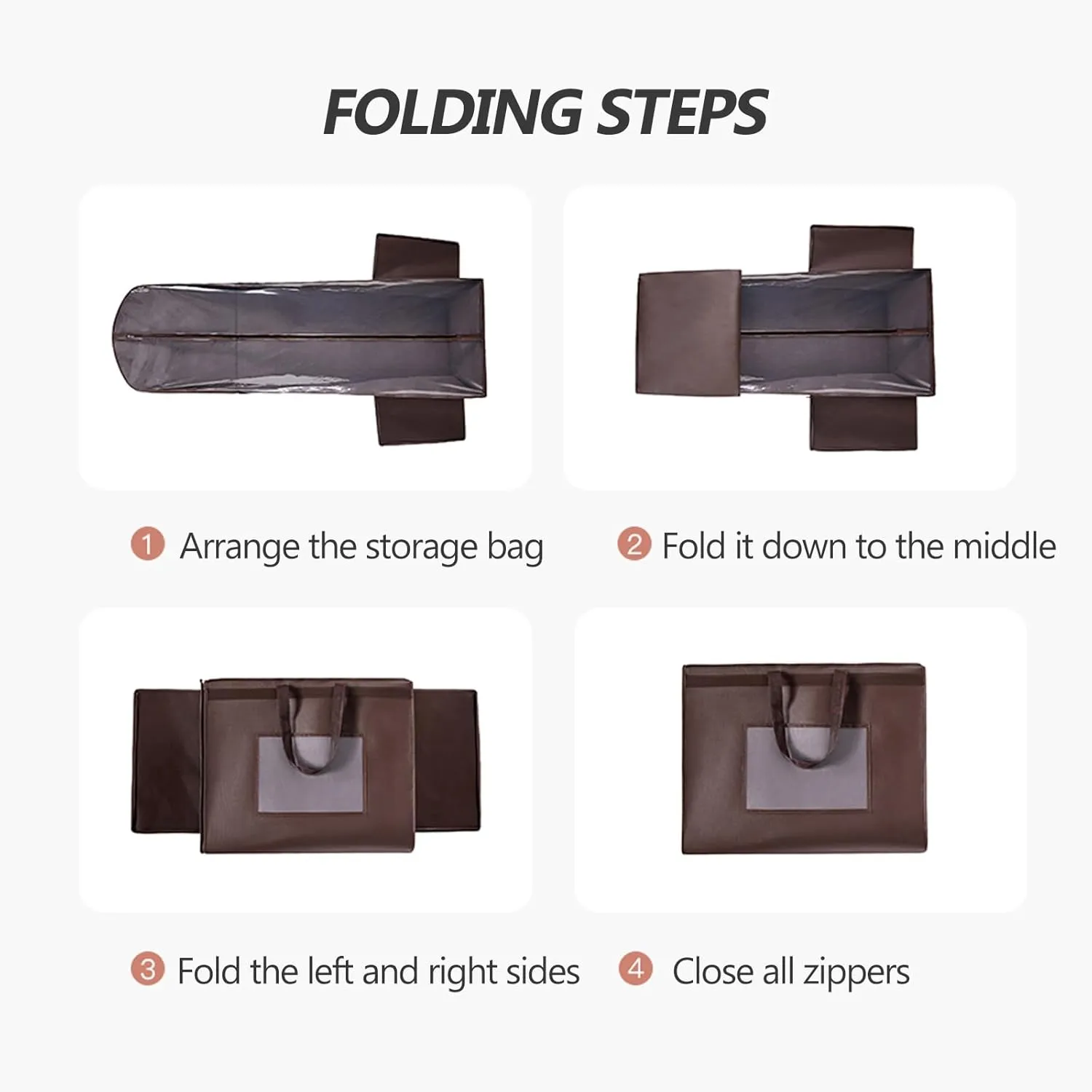 FOLDING STEPS

1 Arrange the storage bag

2 Fold it down to the middle

3 Fold the left and right sides

4 Close all zippers